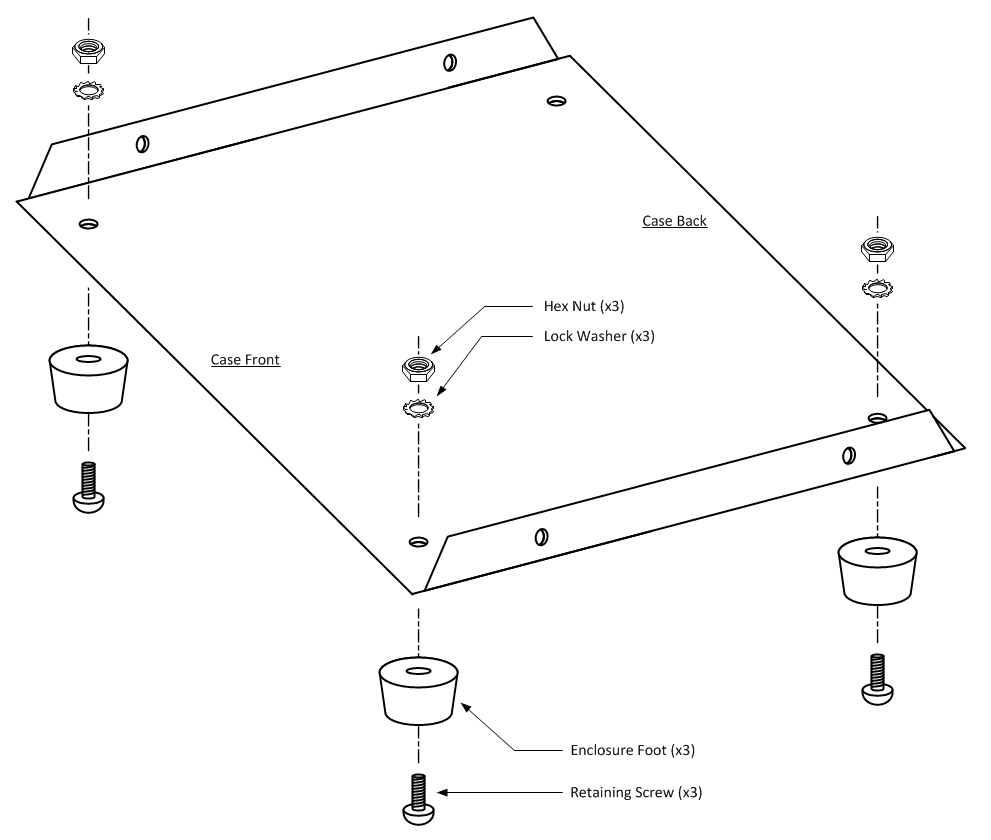 Case Back

Hex Nut (x3)

Lock Washer (x3)

Case Front

Enclosure Foot (x3)

Retaining Screw (x3)